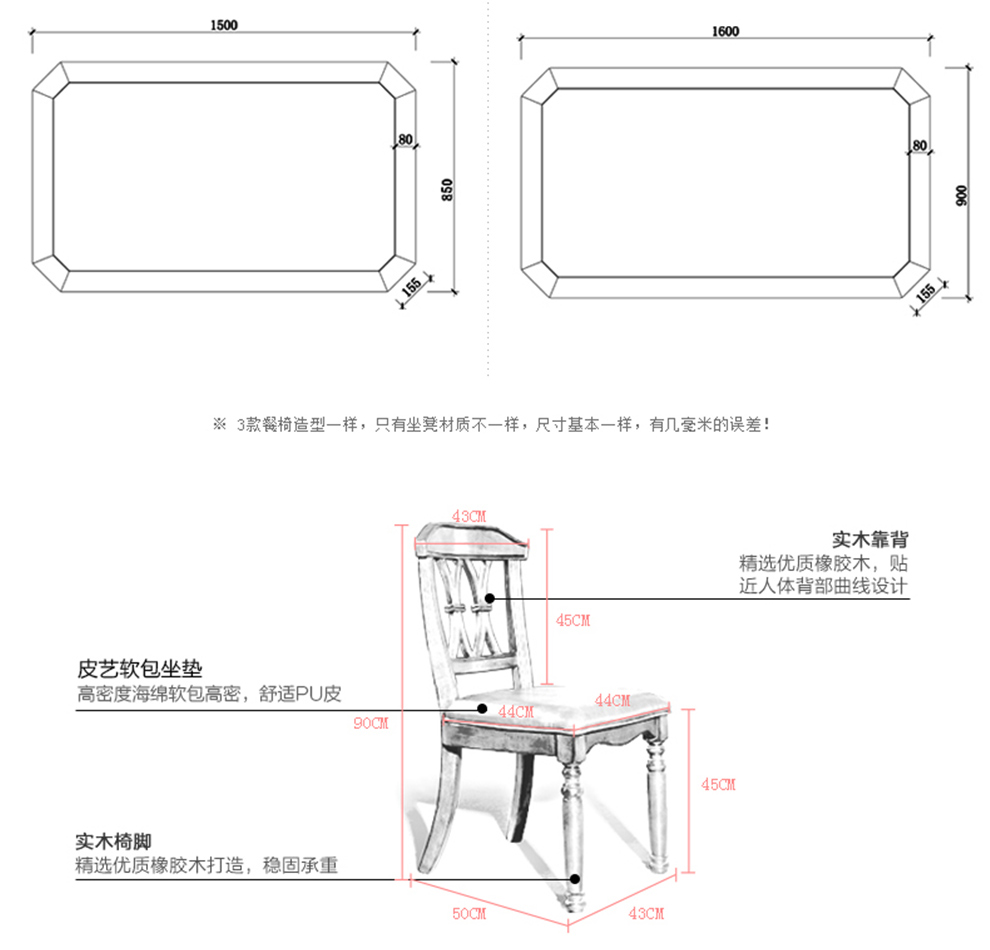 1500

80

850

155

1600

80

900

155

※ 3款餐椅造型一样，只有坐凳材质不一样，尺寸基本一样，有几毫米的误差！

43CM

实木靠背
精选优质橡胶木，贴近人体背部曲线设计

45CM

皮艺软包坐垫
高密度海绵软包高密，舒适PU皮

44CM

44CM

90CM

45CM

实木椅脚
精选优质橡胶木打造，稳固承重

50CM

43CM