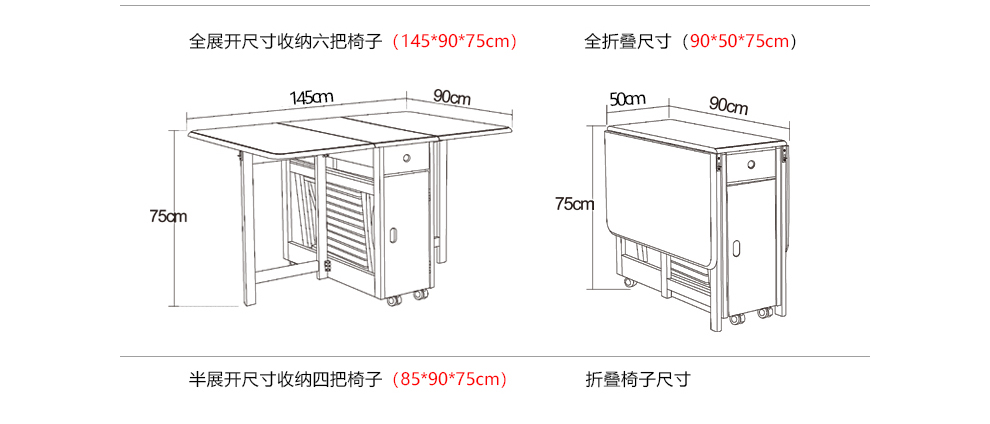 全展开尺寸收纳六把椅子（145*90*75cm）

145cm

90cm

75cm

全折叠尺寸（90*50*75cm）

50cm

90cm

75cm

半展开尺寸收纳四把椅子（85*90*75cm）

折叠椅子尺寸