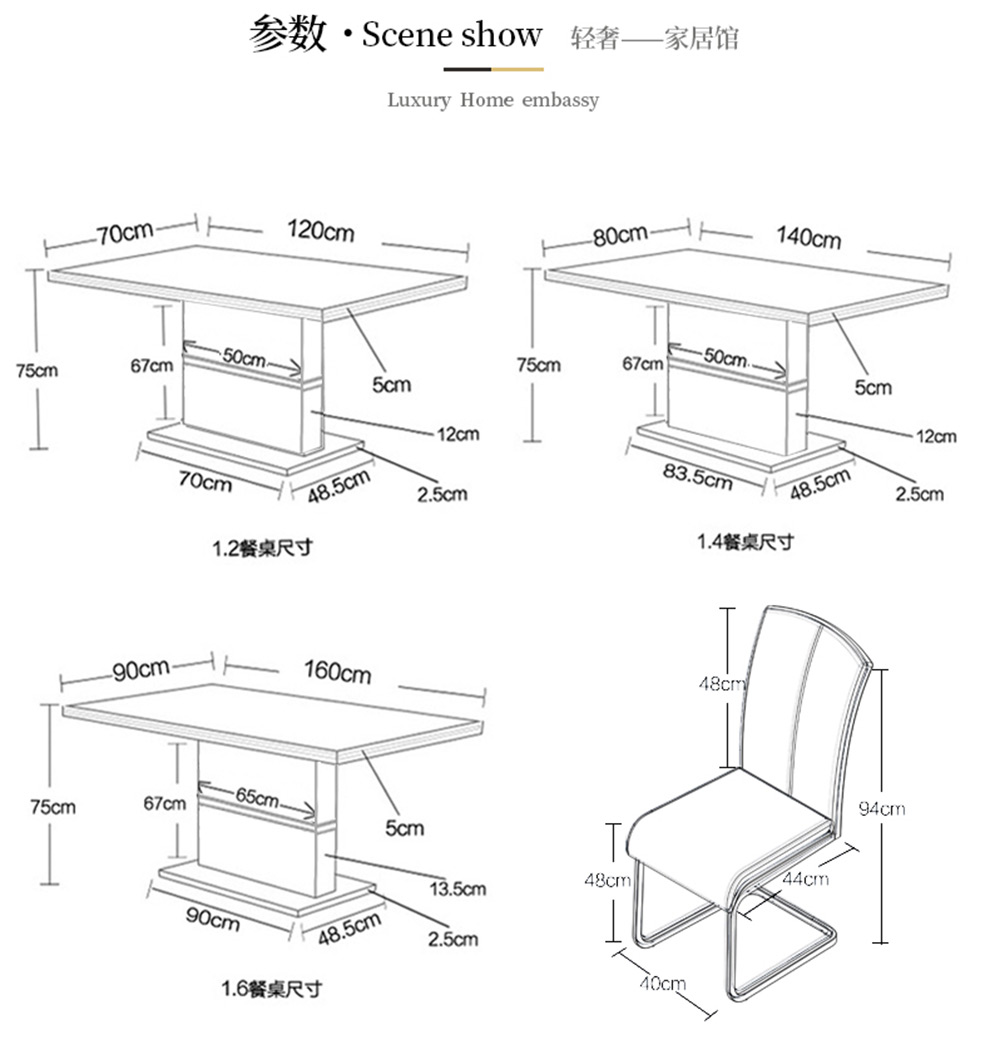 参数 · Scene show 轻奢——家居馆

Luxury Home embassy

70cm
120cm
75cm
67cm
50cm
5cm
12cm
70cm
48.5cm
2.5cm

1.2餐桌尺寸

80cm
140cm
75cm
67cm
50cm
5cm
12cm
83.5cm
48.5cm
2.5cm

1.4餐桌尺寸

90cm
160cm
75cm
67cm
65cm
5cm
13.5cm
90cm
48.5cm
2.5cm

1.6餐桌尺寸

48cm
94cm
48cm
44cm
40cm