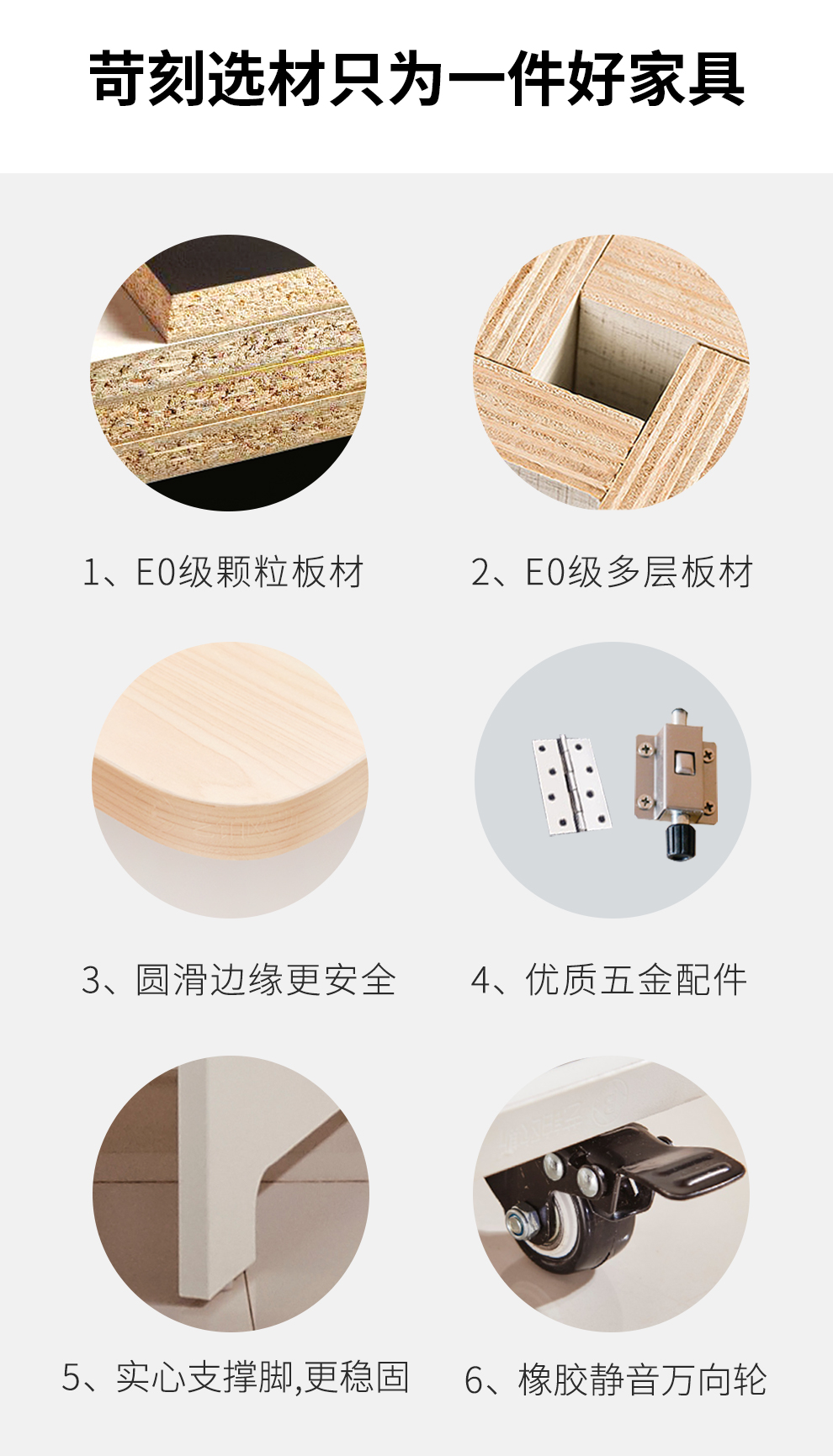 苛刻选材只为一件好家具

1、E0级颗粒板材

2、E0级多层板材

3、圆滑边缘更安全

4、优质五金配件

5、实心支撑脚,更稳固

6、橡胶静音万向轮