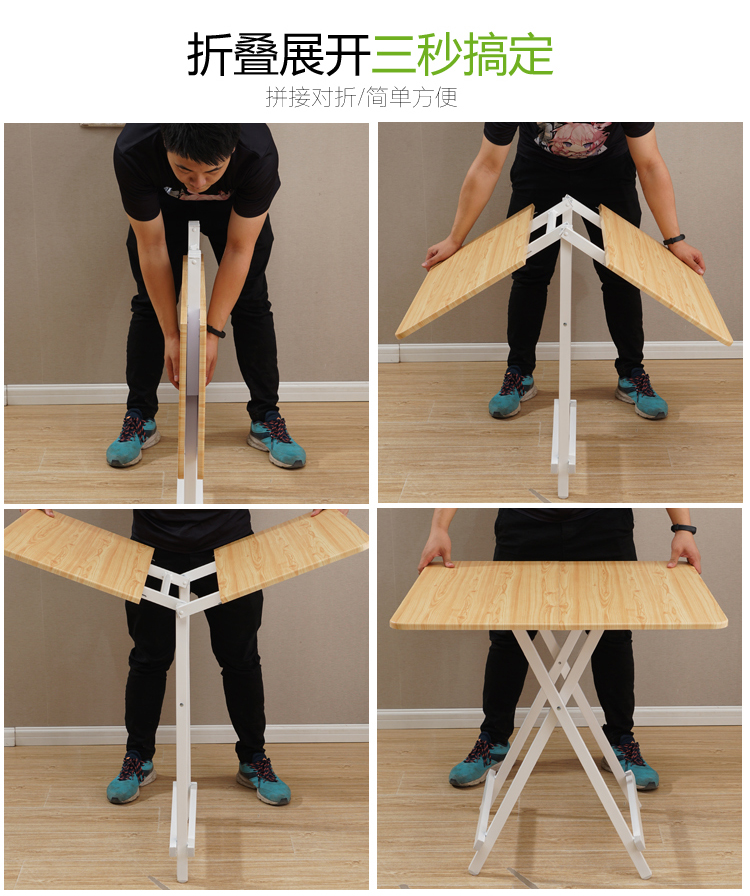 折叠展开三秒搞定

拼接对折/简单方便