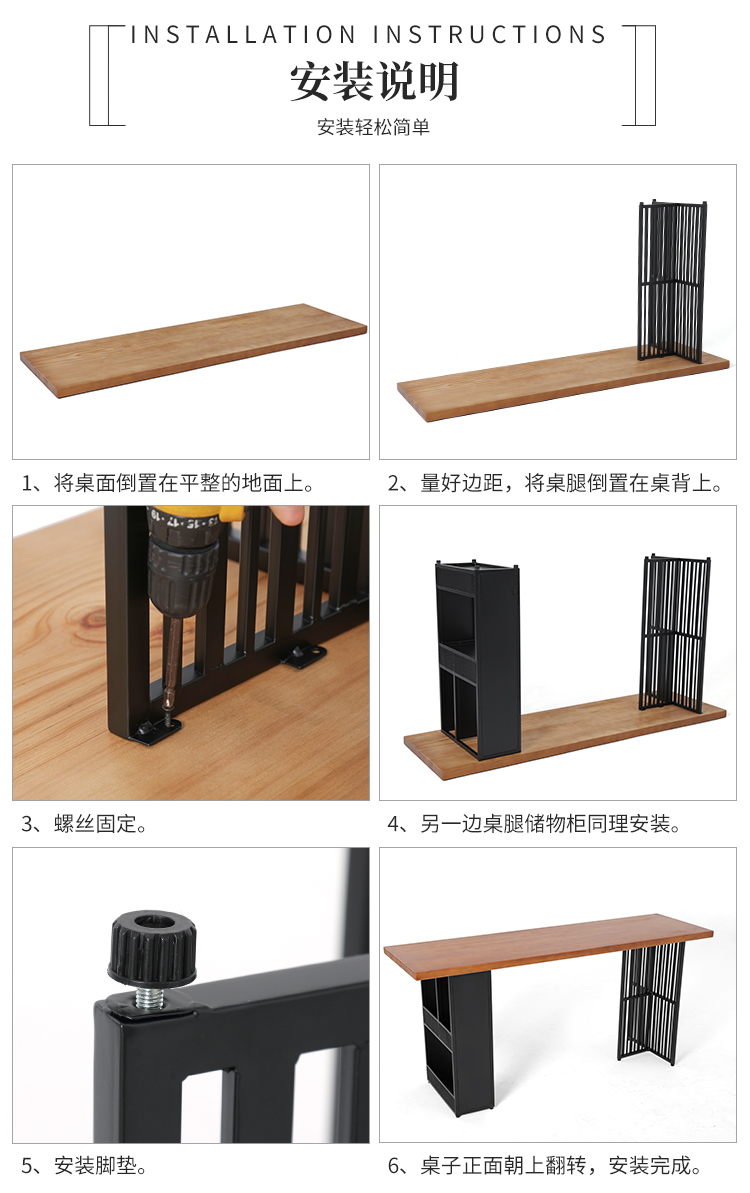 INSTALLATION INSTRUCTIONS
安装说明
安装轻松简单

1、将桌面倒置在平整的地面上。

2、量好边距，将桌腿倒置在桌背上。

3、螺丝固定。

4、另一边桌腿储物柜同理安装。

5、安装脚垫。

6、桌子正面朝上翻转，安装完成。