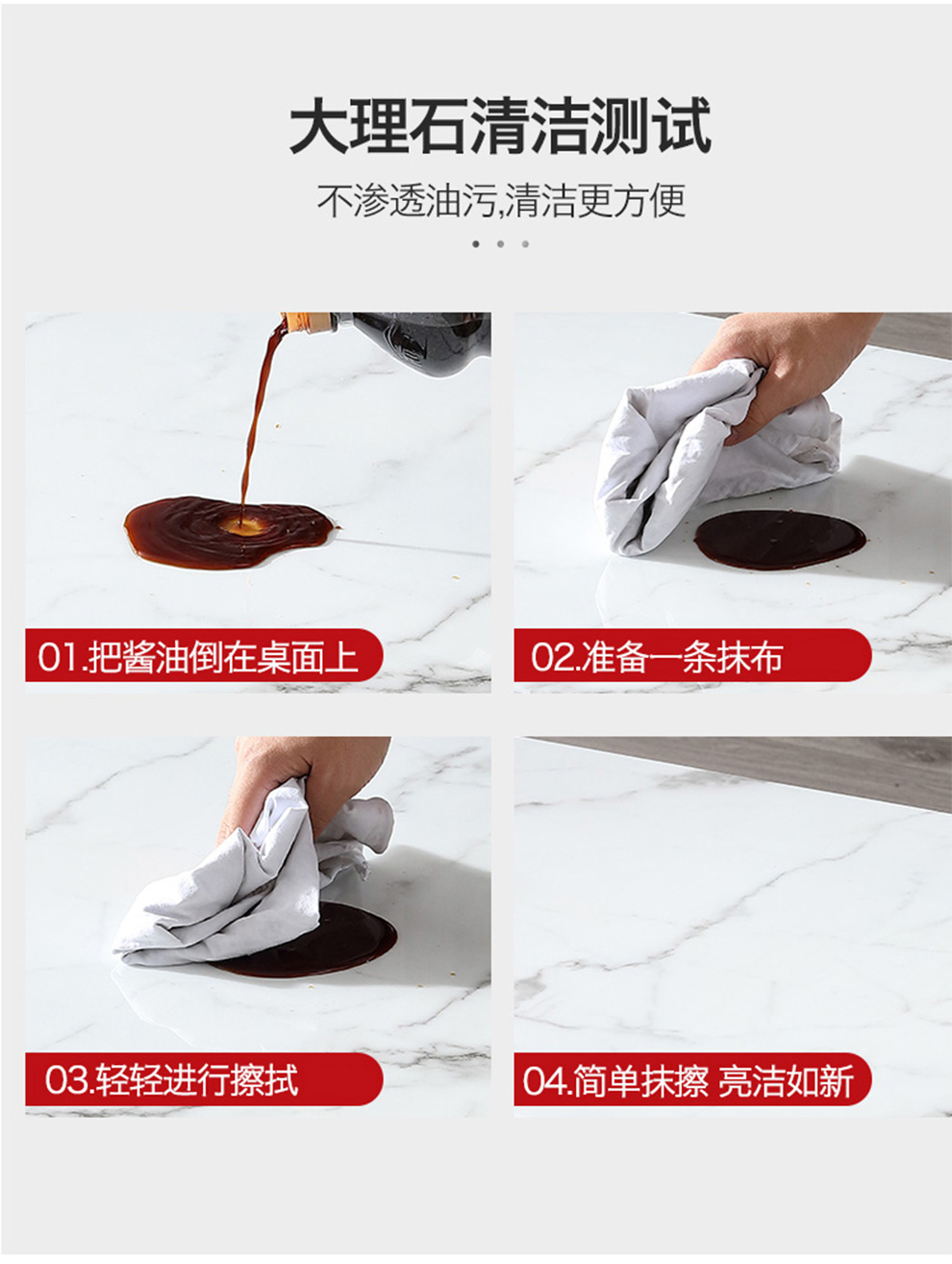 大理石清洁测试

不渗透油污,清洁更方便

01.把酱油倒在桌面上

02.准备一条抹布

03.轻轻进行擦拭

04.简单抹擦 亮洁如新