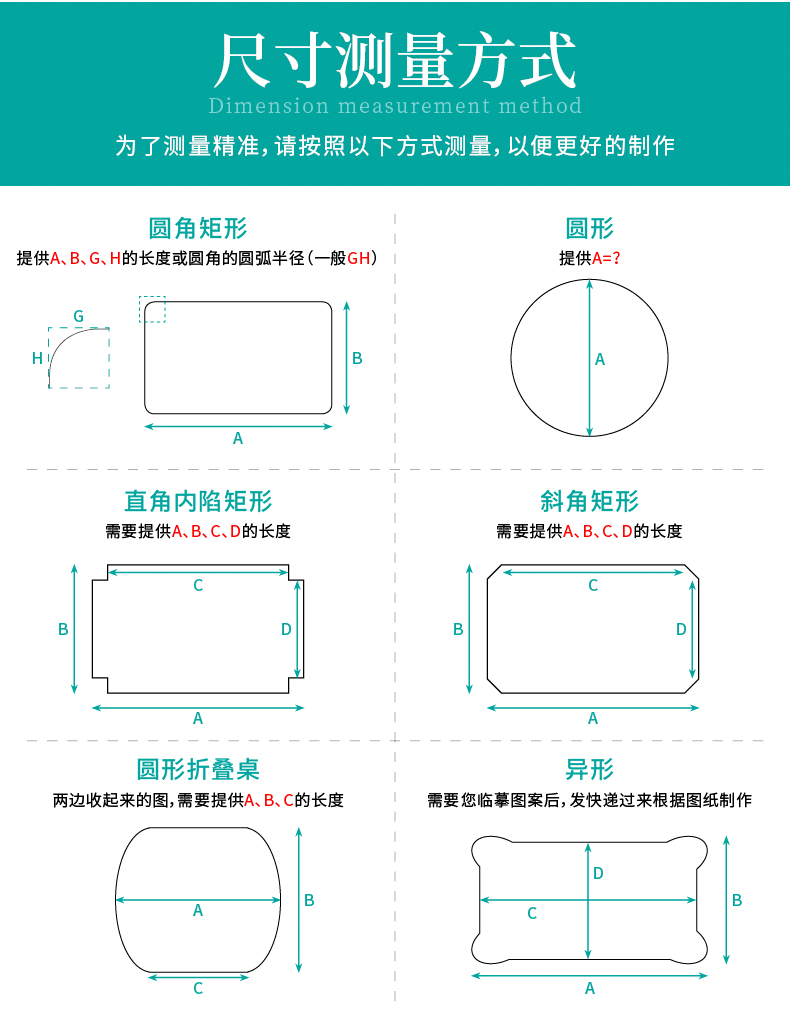 尺寸测量方式
Dimension measurement method
为了测量精准，请按照以下方式测量，以便更好的制作

圆角矩形
提供A、B、G、H的长度或圆角的圆弧半径（一般GH）
G
H
B
A

圆形
提供A=?
A

直角内陷矩形
需要提供A、B、C、D的长度
C
B
D
A

斜角矩形
需要提供A、B、C、D的长度
C
B
D
A

圆形折叠桌
两边收起来的图，需要提供A、B、C的长度
A
B
C

异形
需要您临摹图案后，发快递过来根据图纸制作
D
C
B
A